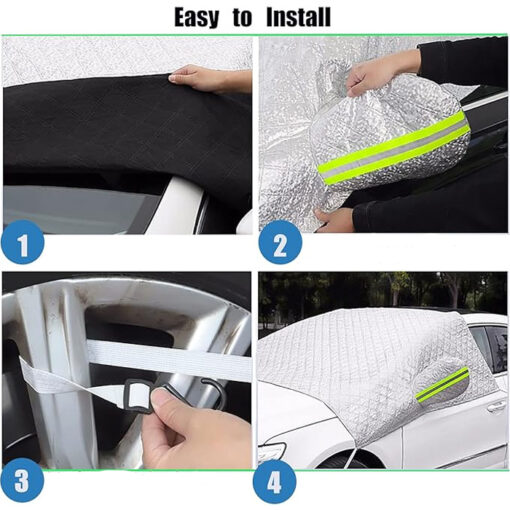 Easy to Install

1

2

3

4