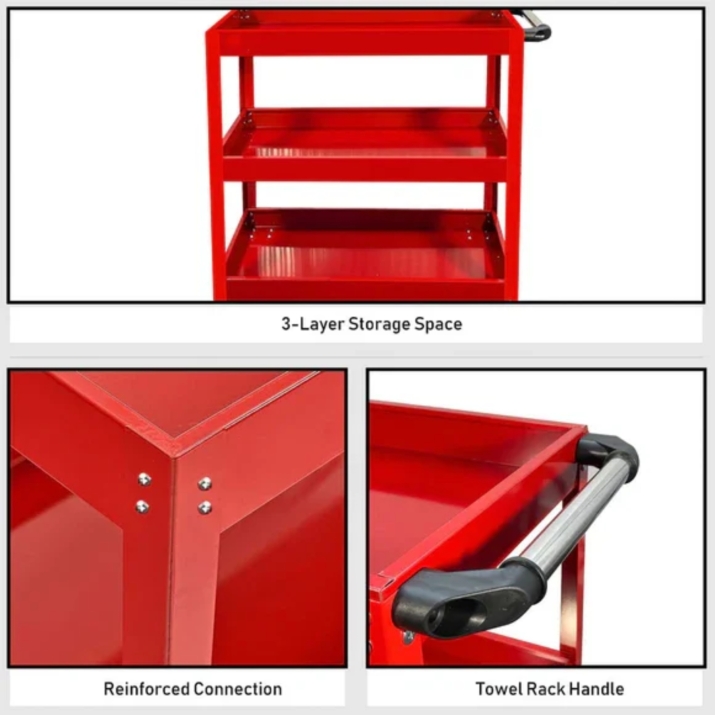 3-Layer Storage Space

Reinforced Connection

Towel Rack Handle