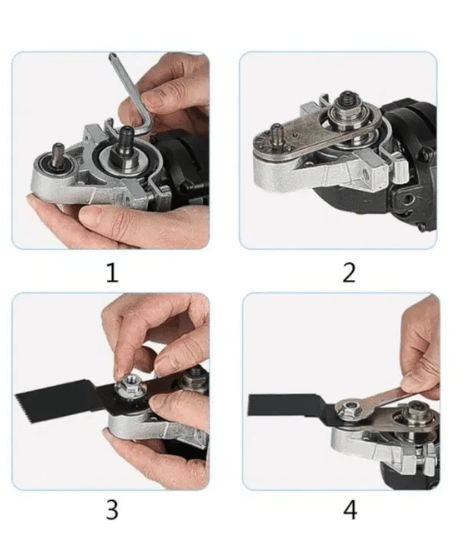 1

2

3

4